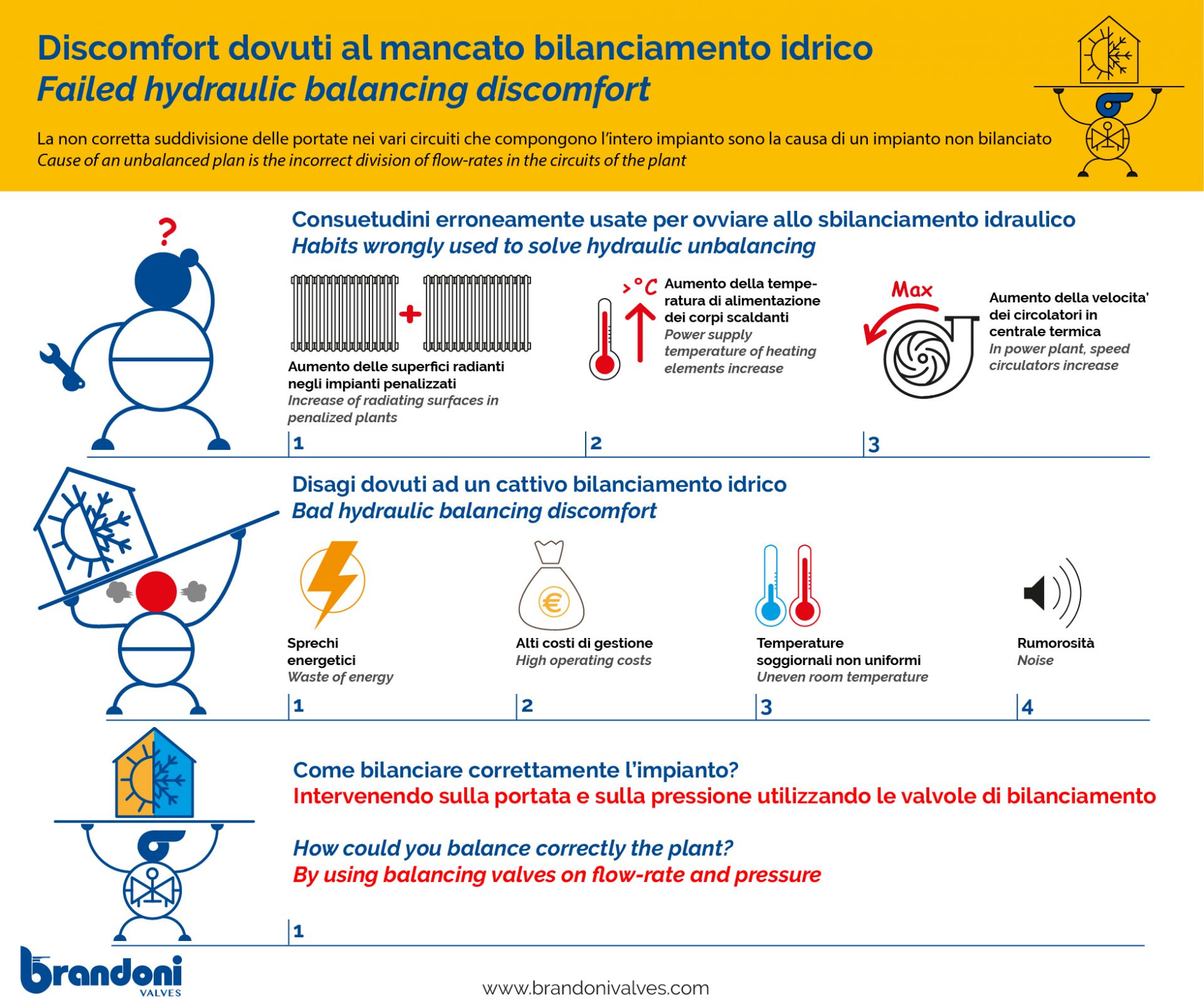 Discomfort dovuti al mancato bilanciamento idrico
Failed hydraulic balancing discomfort

La non corretta suddivisione delle portate nei vari circuiti che compongono l'intero impianto sono la causa di un impianto non bilanciato
Cause of an unbalanced plan is the incorrect division of flow-rates in the circuits of the plant

?

Consuetudini erroneamente usate per ovviare allo sbilanciamento idraulico
Habits wrongly used to solve hydraulic unbalancing

Aumento delle superfici radianti negli impianti penalizzati
Increase of radiating surfaces in penalized plants

1

>°C

Aumento della temperatura di alimentazione dei corpi scaldanti
Power supply temperature of heating elements increase

2

Max

Aumento della velocita' dei circolatori in centrale termica
In power plant, speed circulators increase

3

Disagi dovuti ad un cattivo bilanciamento idrico
Bad hydraulic balancing discomfort

Sprechi energetici
Waste of energy

1

€

Alti costi di gestione
High operating costs

2

Temperature soggiornali non uniformi
Uneven room temperature

3

Rumorosità
Noise

4

Come bilanciare correttamente l'impianto?
Intervenendo sulla portata e sulla pressione utilizzando le valvole di bilanciamento

How could you balance correctly the plant?
By using balancing valves on flow-rate and pressure

1

brandoni
VALVES

www.brandonivalves.com